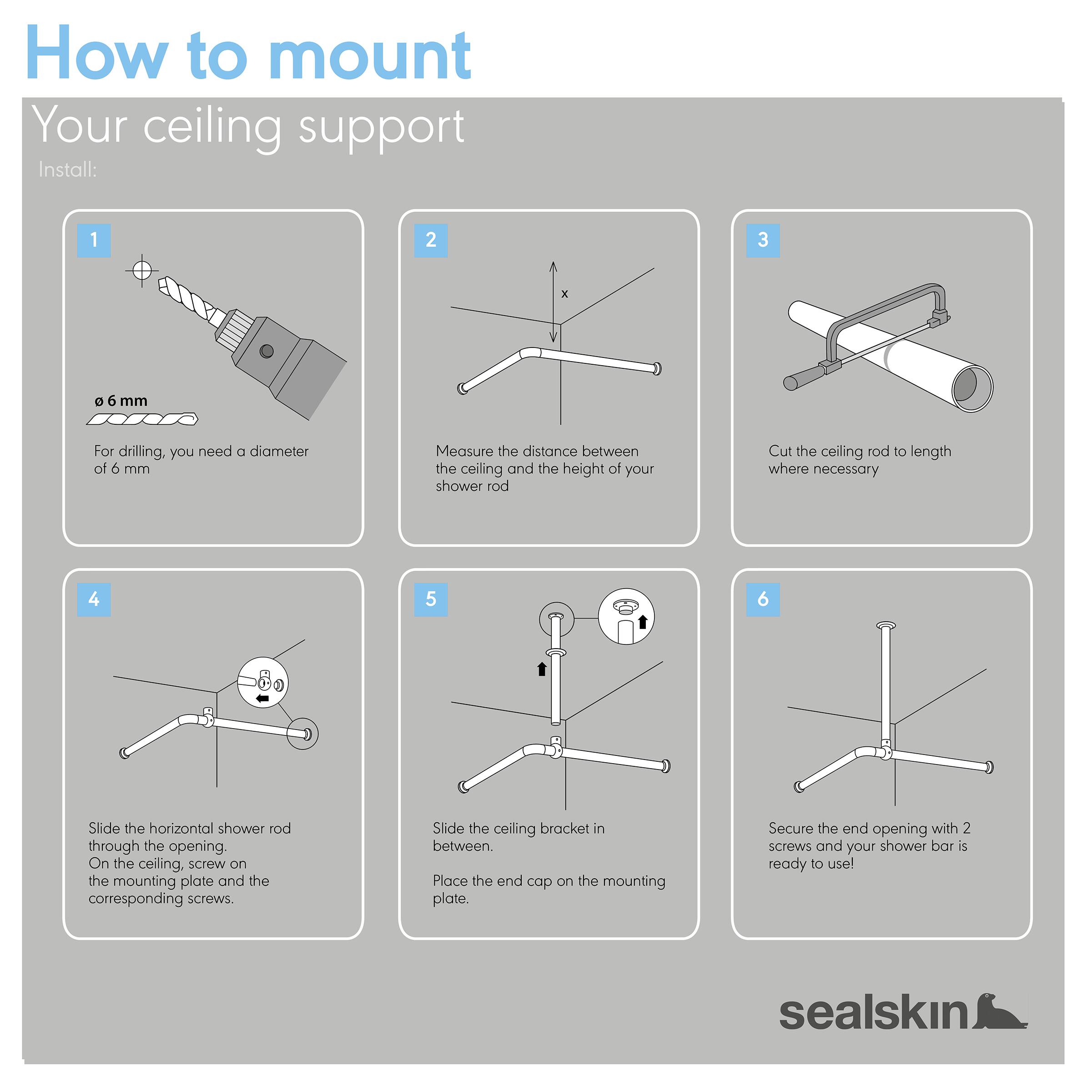 How to mount

Your ceiling support

Install:

1

ø 6 mm

For drilling, you need a diameter of 6 mm

2

x

Measure the distance between the ceiling and the height of your shower rod

3

Cut the ceiling rod to length where necessary

4

Slide the horizontal shower rod through the opening.
On the ceiling, screw on the mounting plate and the corresponding screws.

5

Slide the ceiling bracket in between.

Place the end cap on the mounting plate.

6

Secure the end opening with 2 screws and your shower bar is ready to use!

sealskin