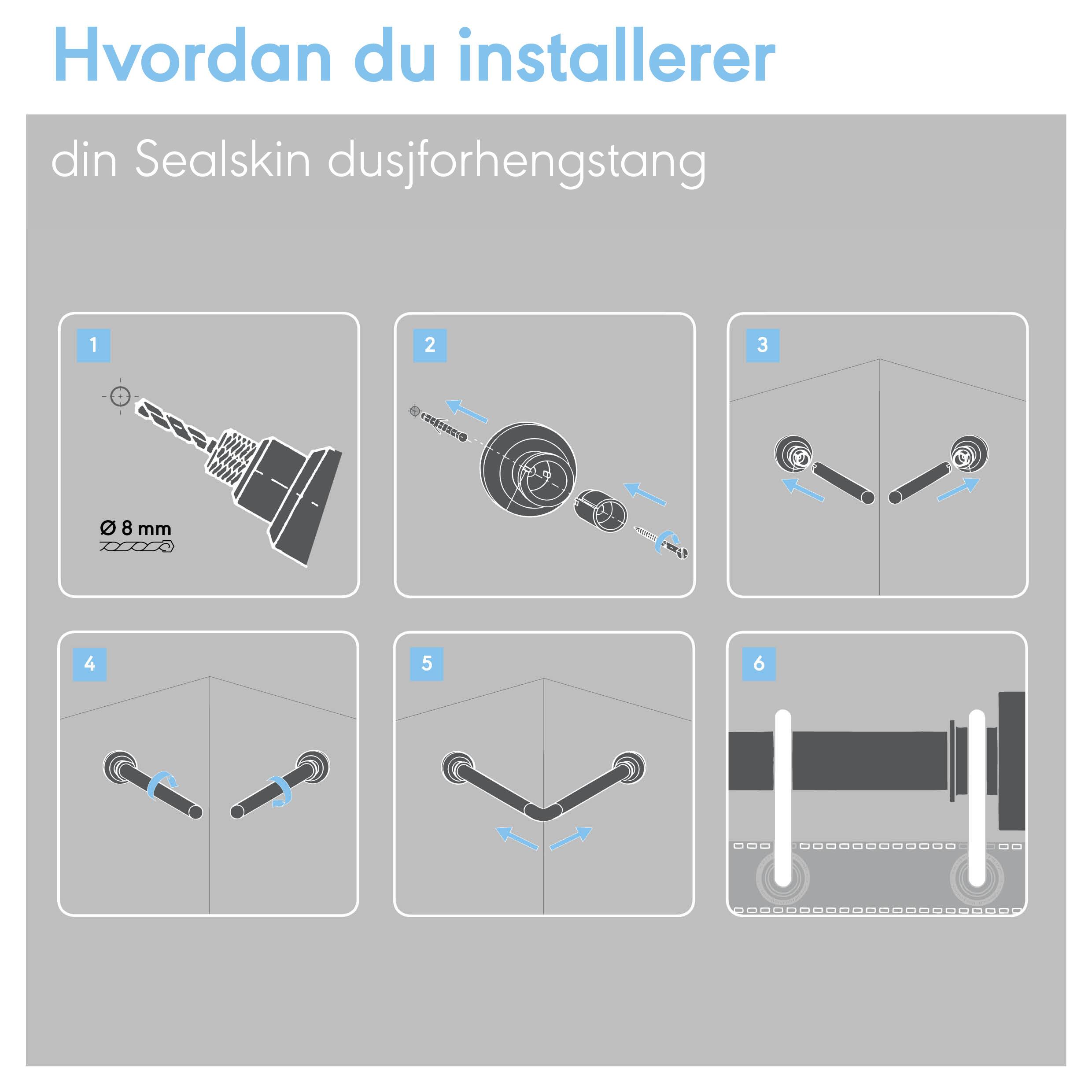 Hvordan du installerer

din Sealskin dusjforhengstang

1

Ø 8 mm

2

3

4

5

6