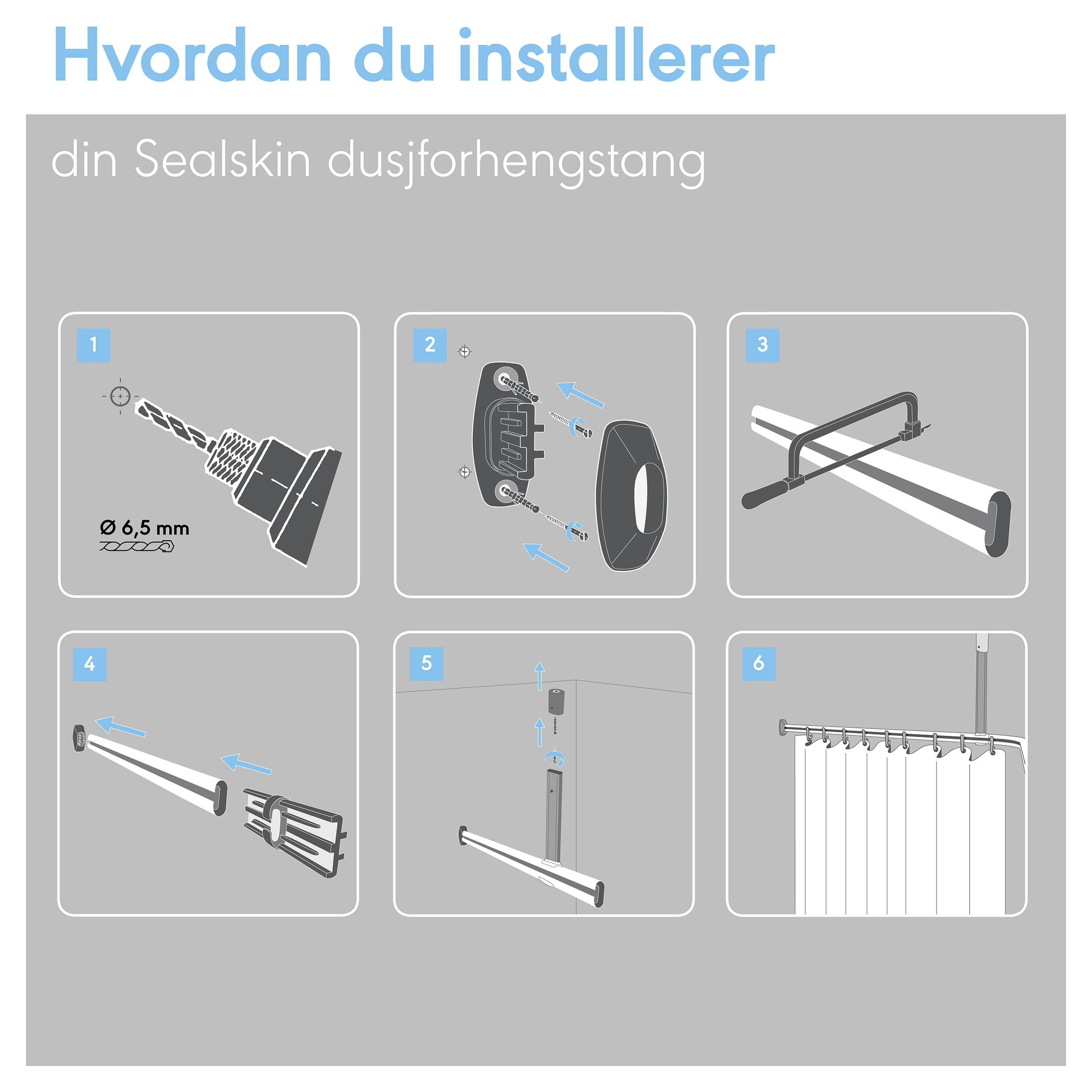 Hvordan du installerer

din Sealskin dusjforhengstang

1

Ø 6,5 mm

2

3

4

5

6